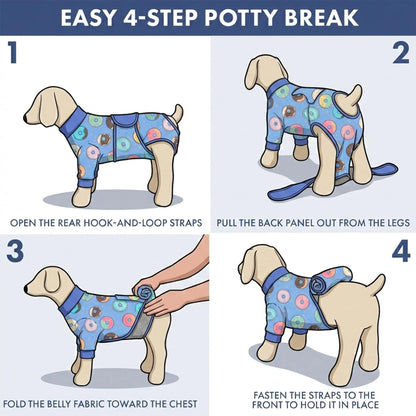 EASY 4-STEP POTTY BREAK

1

OPEN THE REAR HOOK-AND-LOOP STRAPS

2

PULL THE BACK PANEL OUT FROM THE LEGS

3

FOLD THE BELLY FABRIC TOWARD THE CHEST

4

FASTEN THE STRAPS TO THE FRONT TO HOLD IT IN PLACE